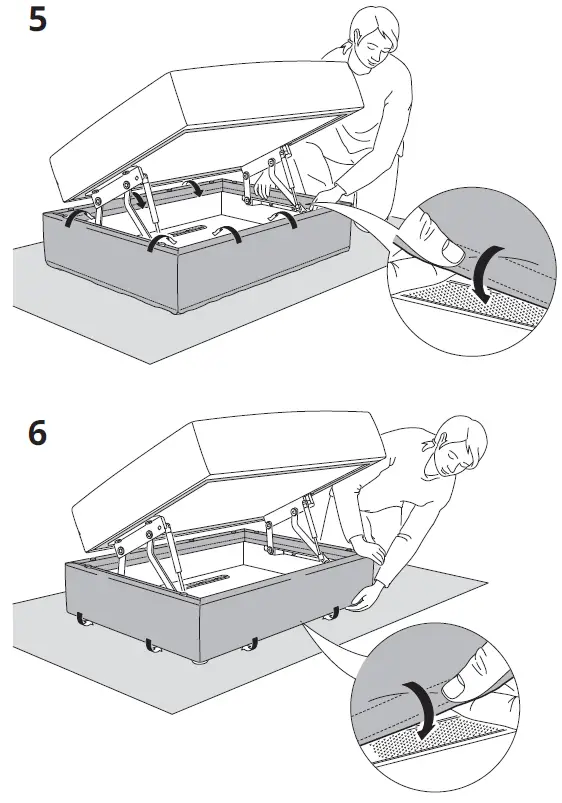 5

6