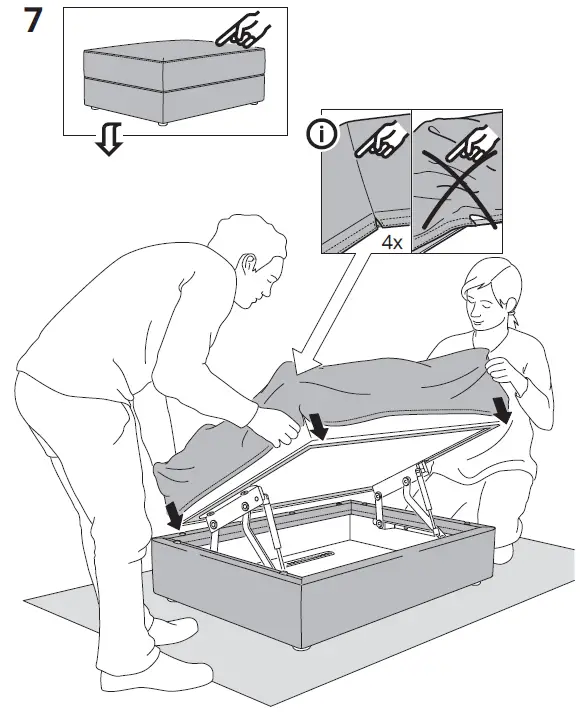 7

i

4x