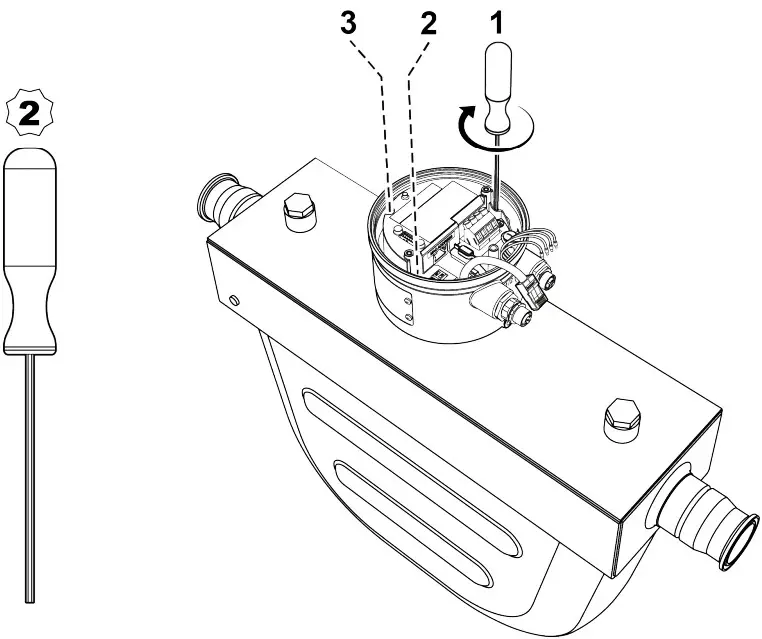 2

3 2 1