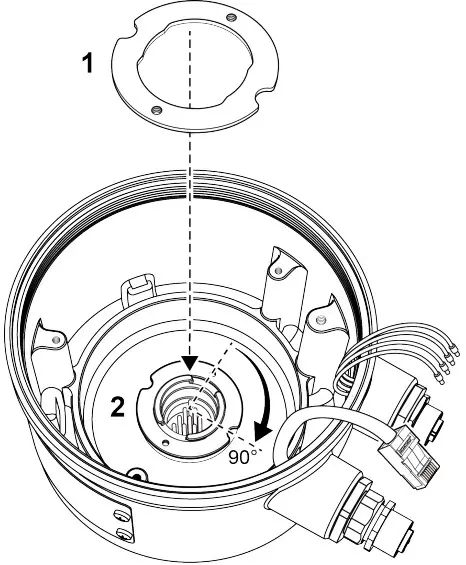 1

2

90°