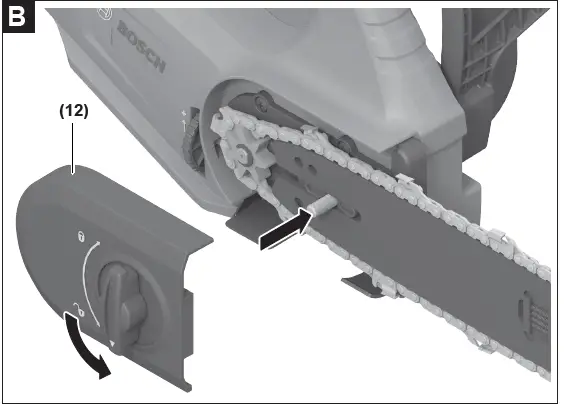 B

BOSCH

(12)