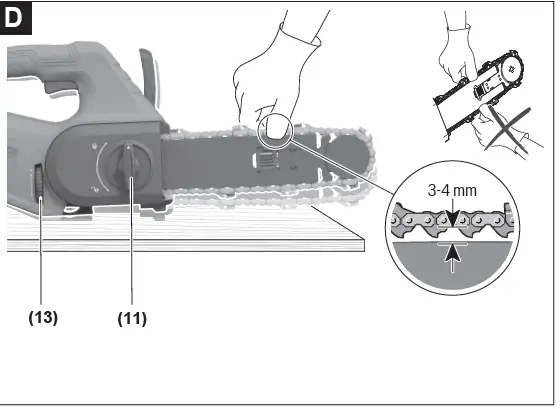 D

3-4 mm

(13)

(11)