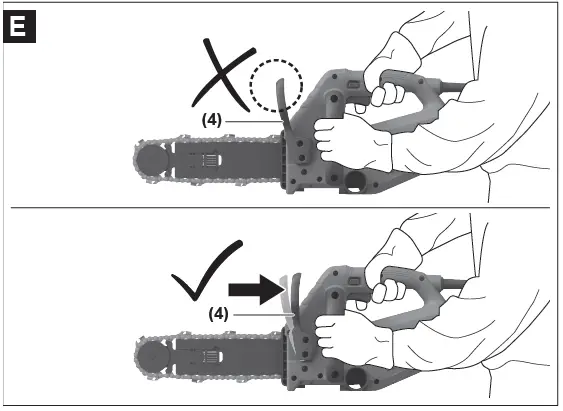 E

(4)

(4)