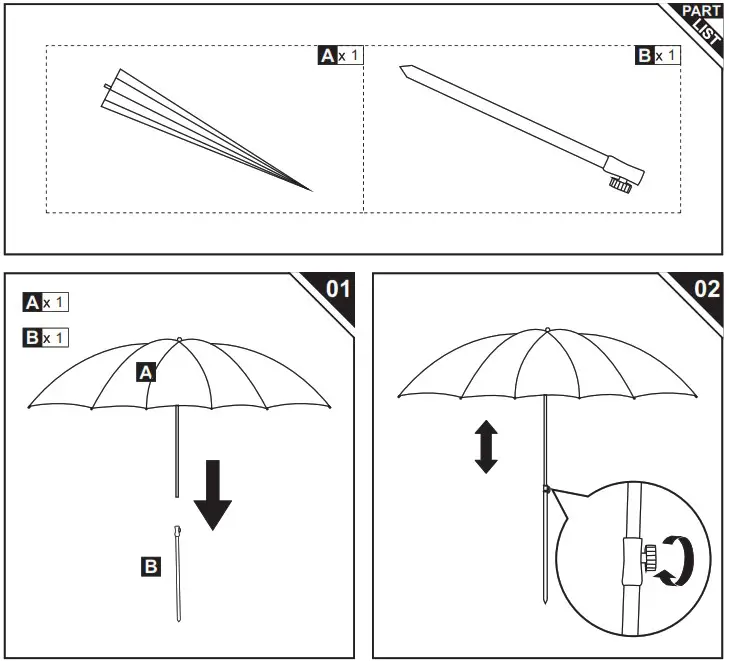 PART LIST

A x 1

B x 1

01

A x 1

B x 1

A

B

02