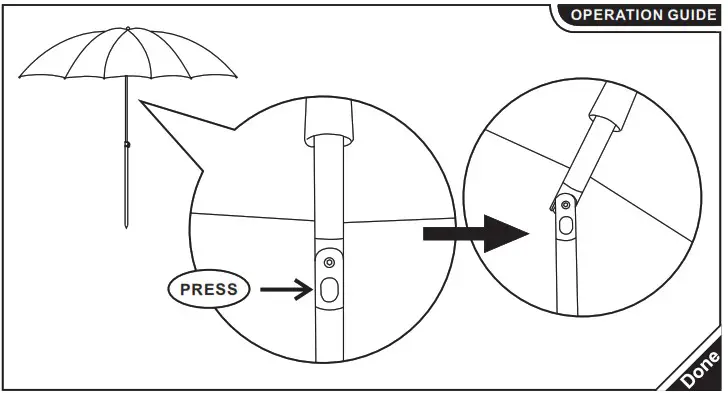 OPERATION GUIDE

PRESS

Done