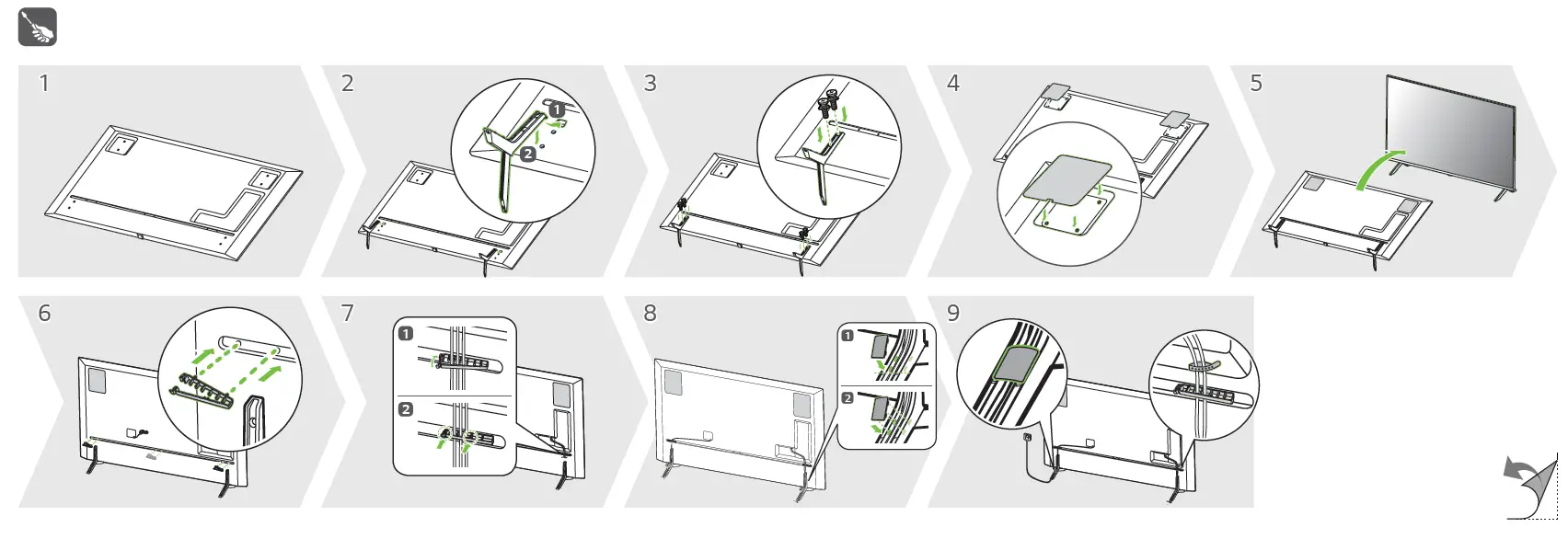 1

2

1

2

3

4

5

6

7

1

2

8

1

2

9