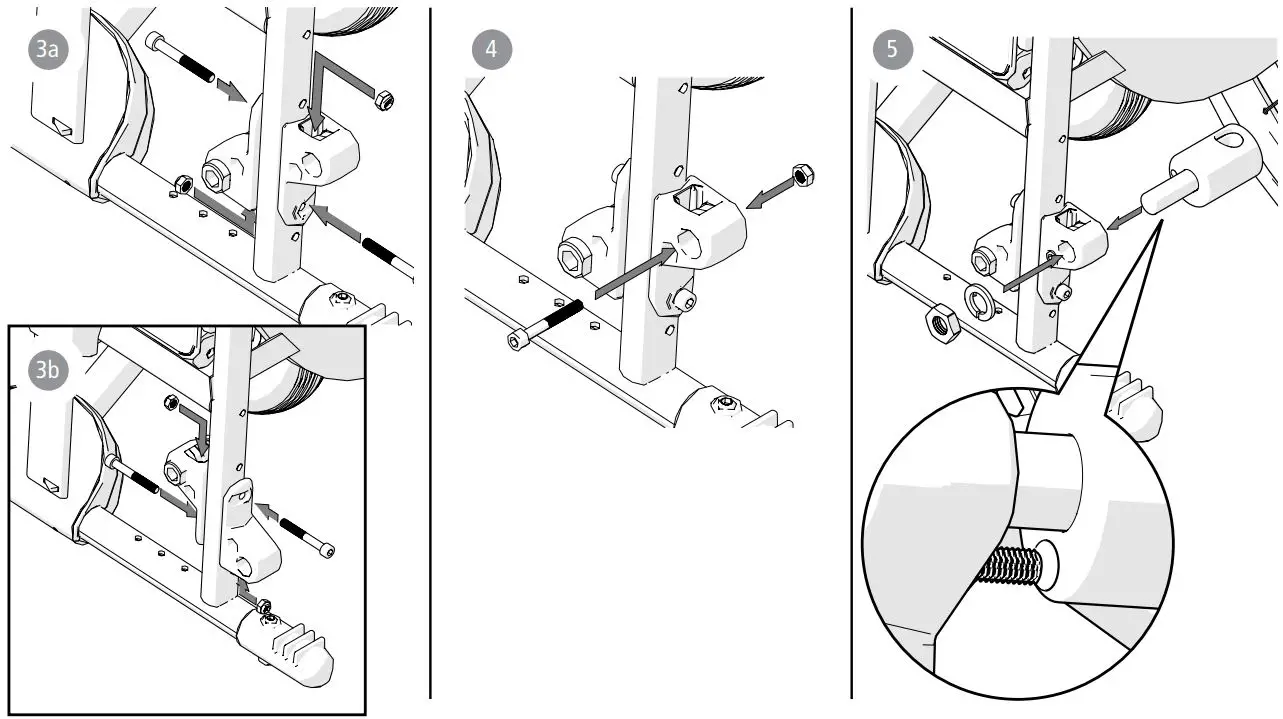 3a

3b

4

5