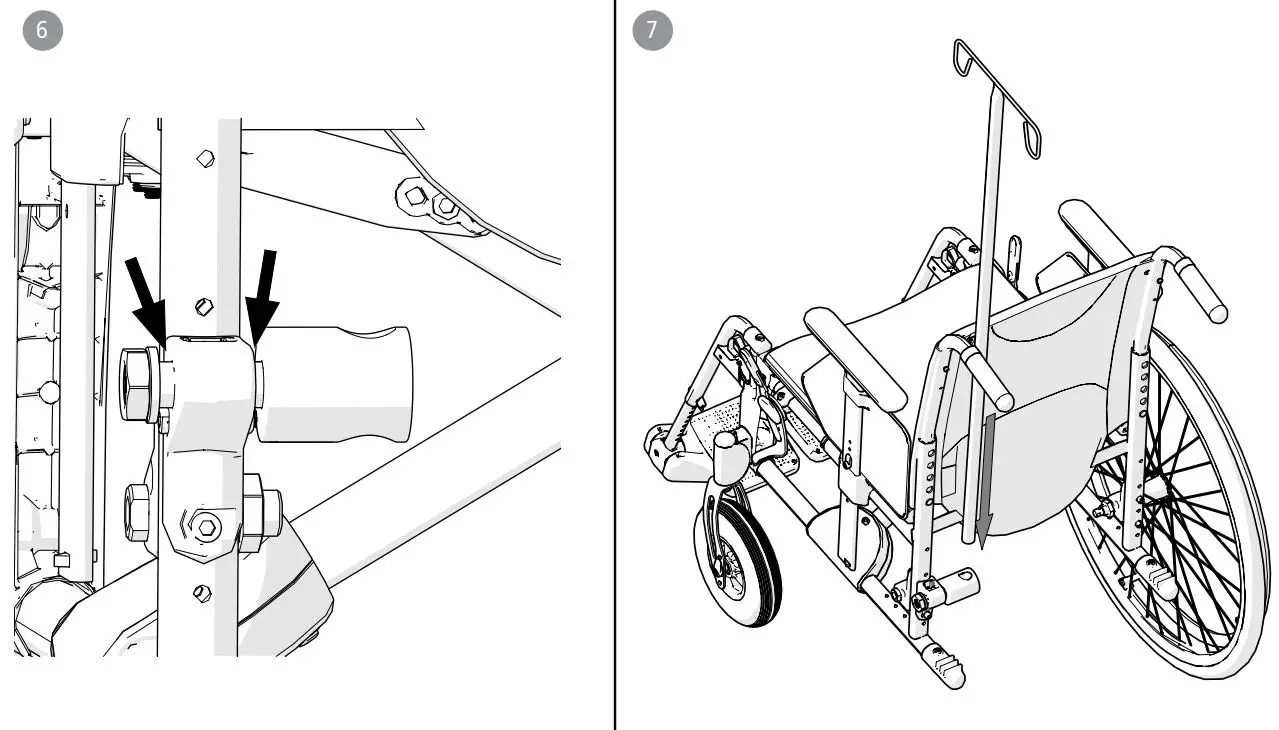 6

7