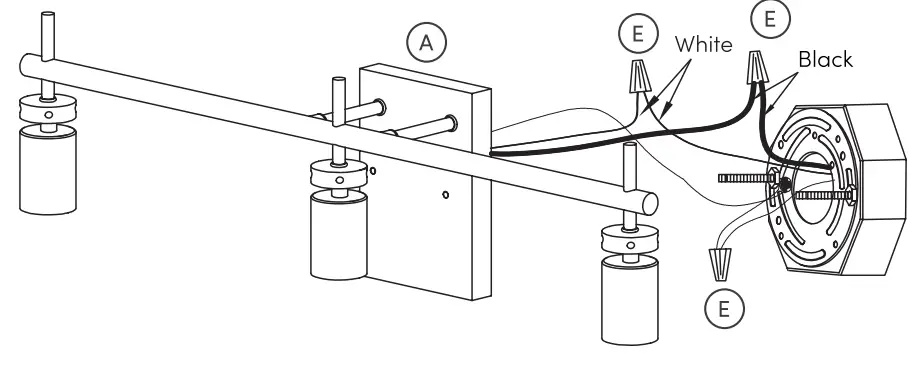 A
E
White
E
Black
E