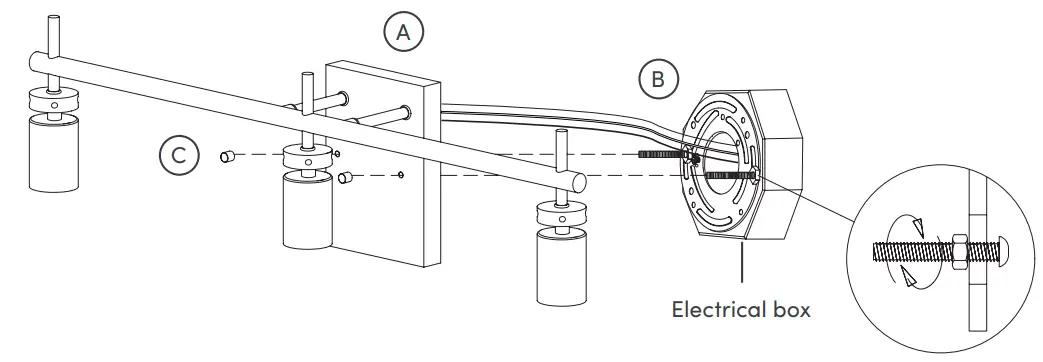 A

B

C

Electrical box