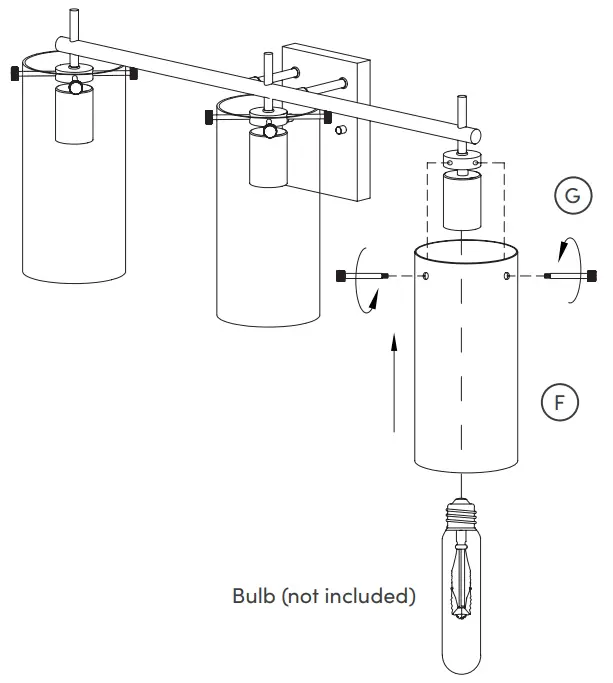 G

F

Bulb (not included)