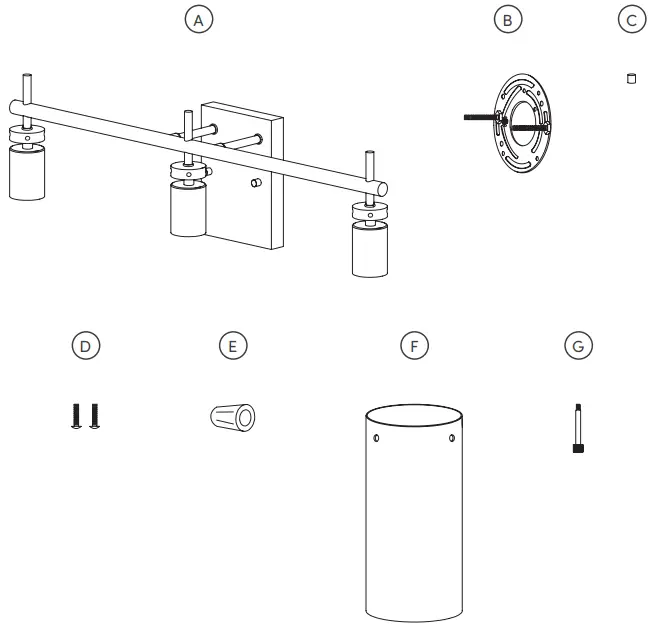 A

B

C

D

E

F

G