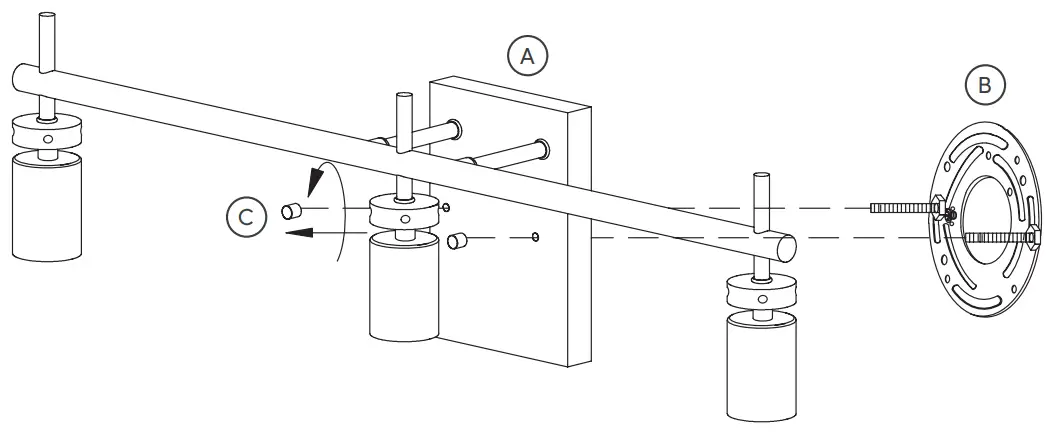 A

B

C