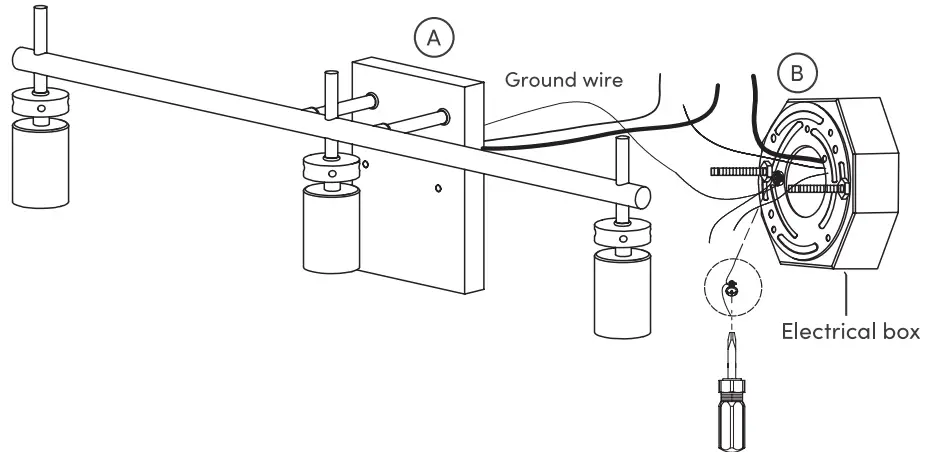 A

Ground wire

B

Electrical box