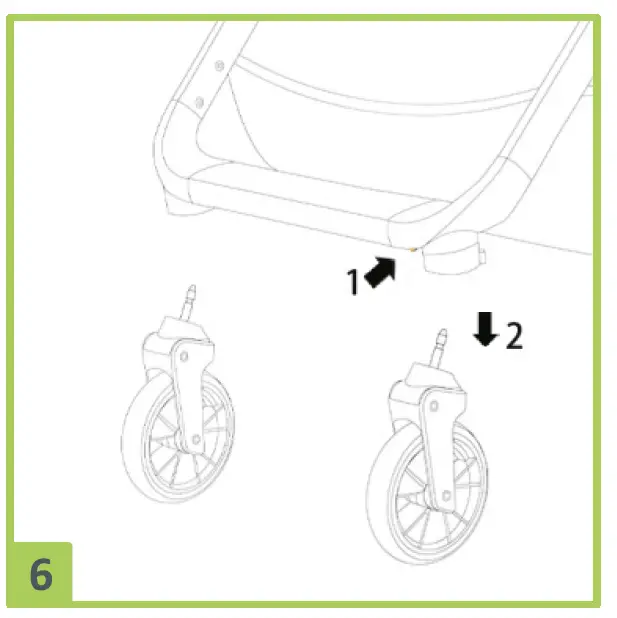 1
2
6