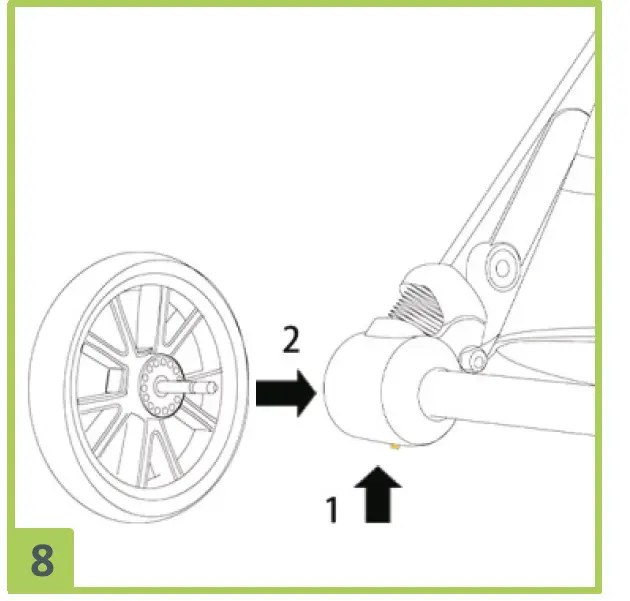 2

1

8