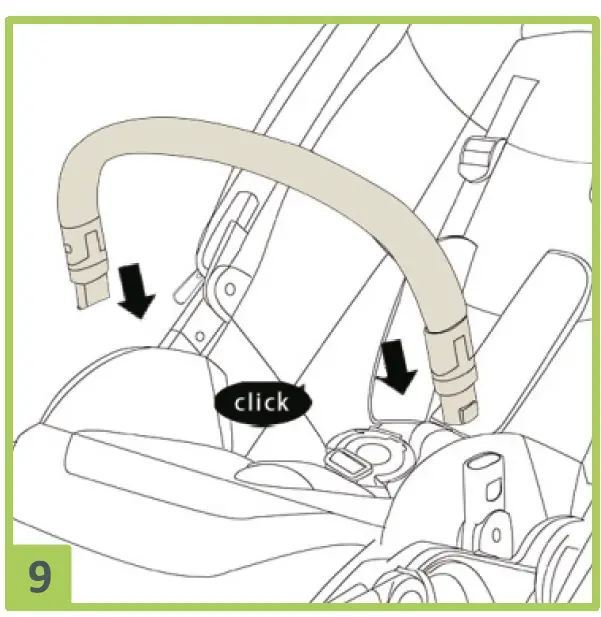 click

9