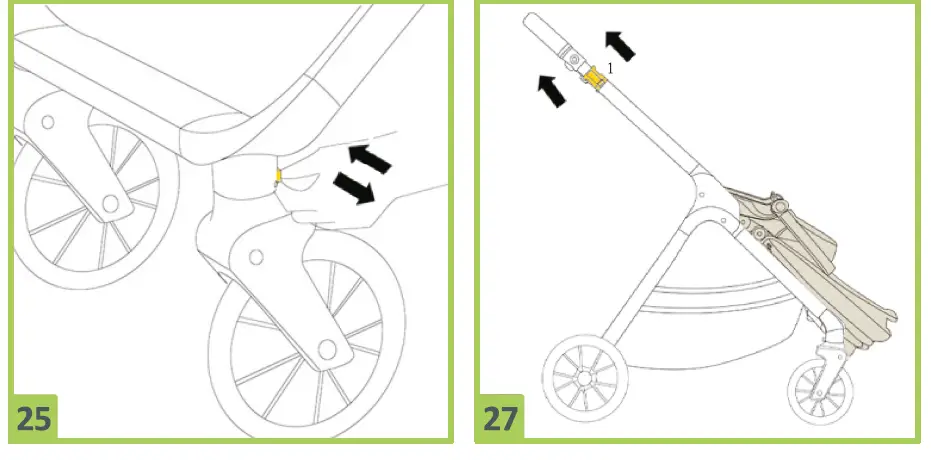 25

1

27