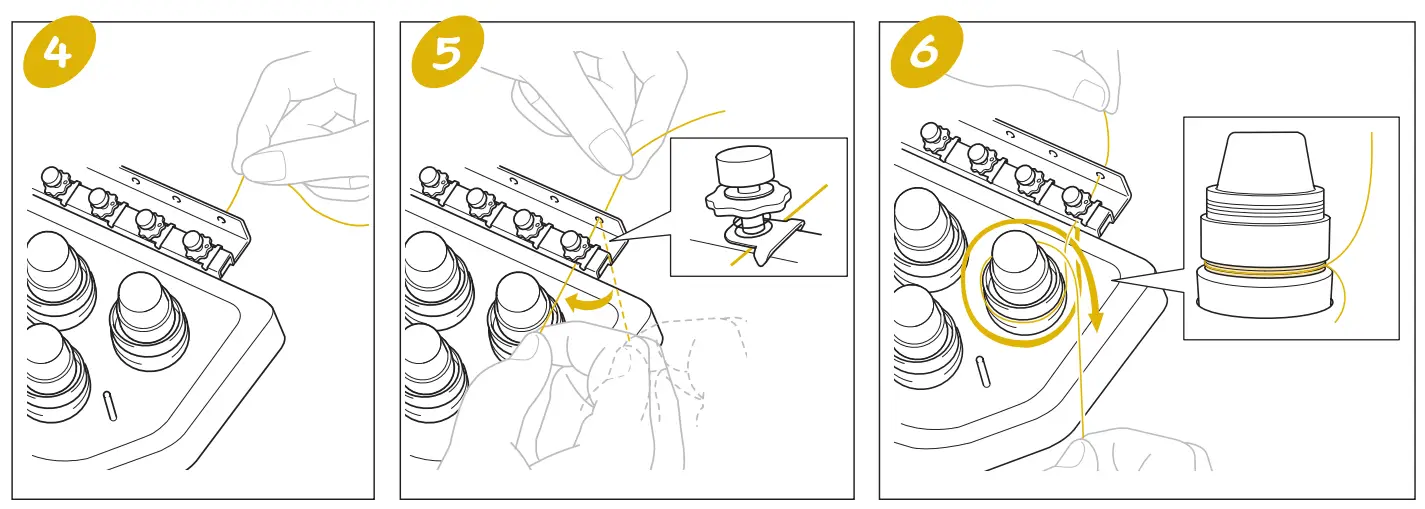 4

5

6