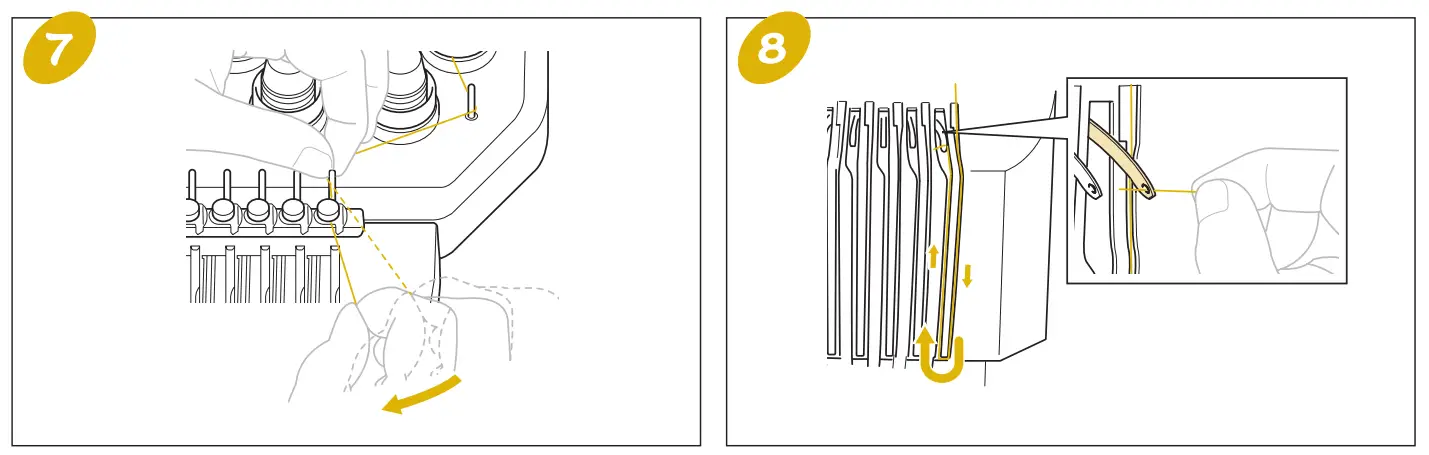 7

8