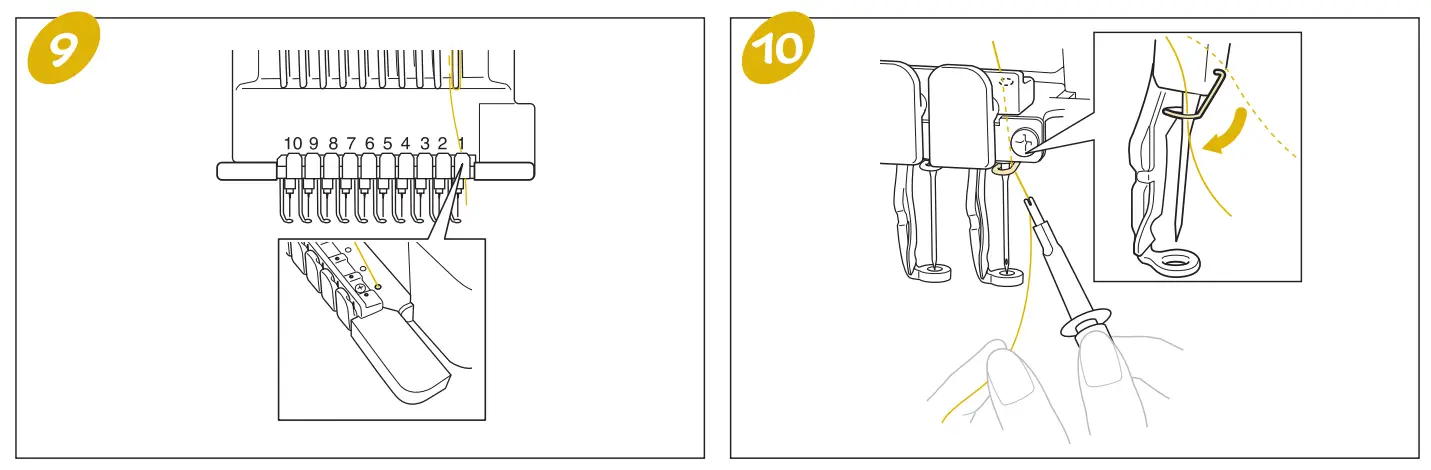 9

10 9 8 7 6 5 4 3 2 1

10