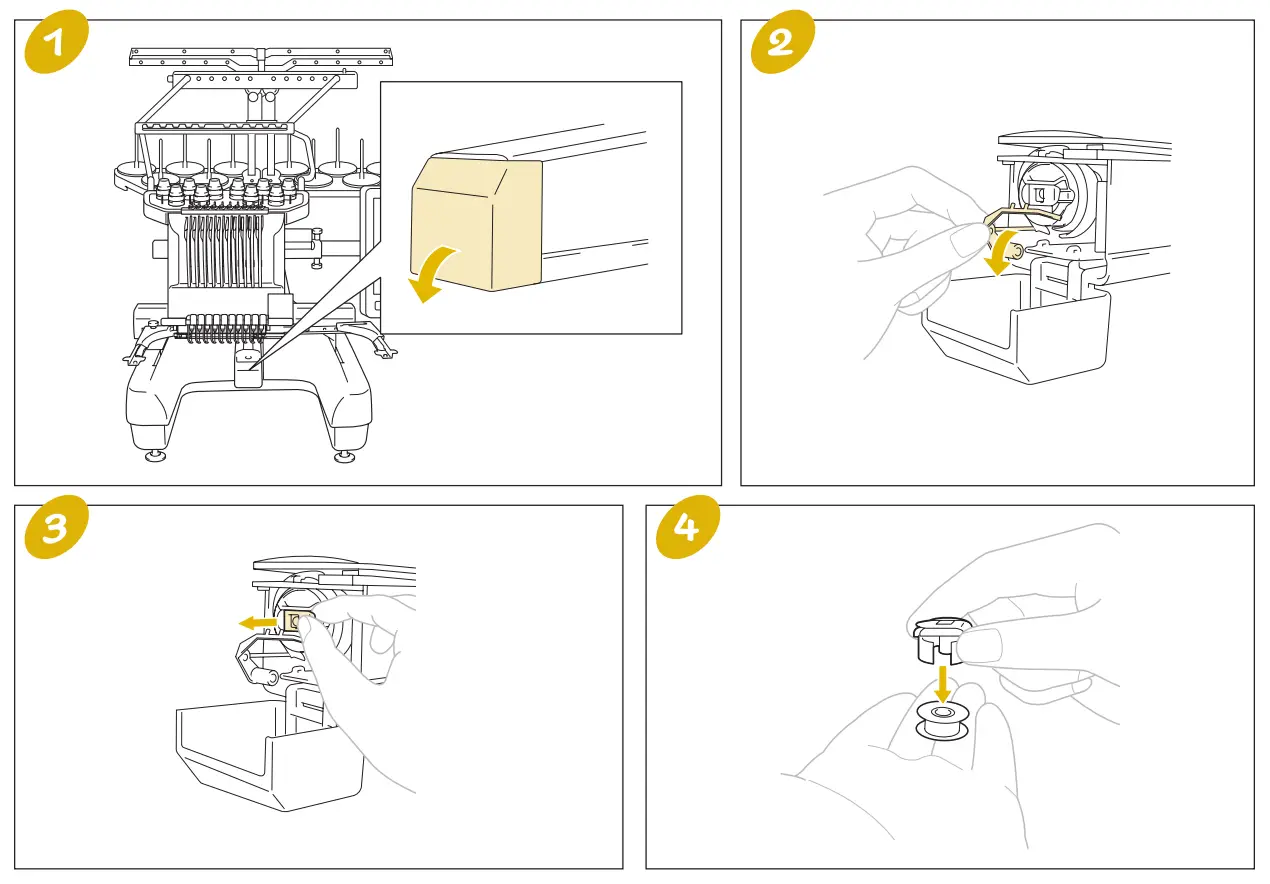 1

2

3

4