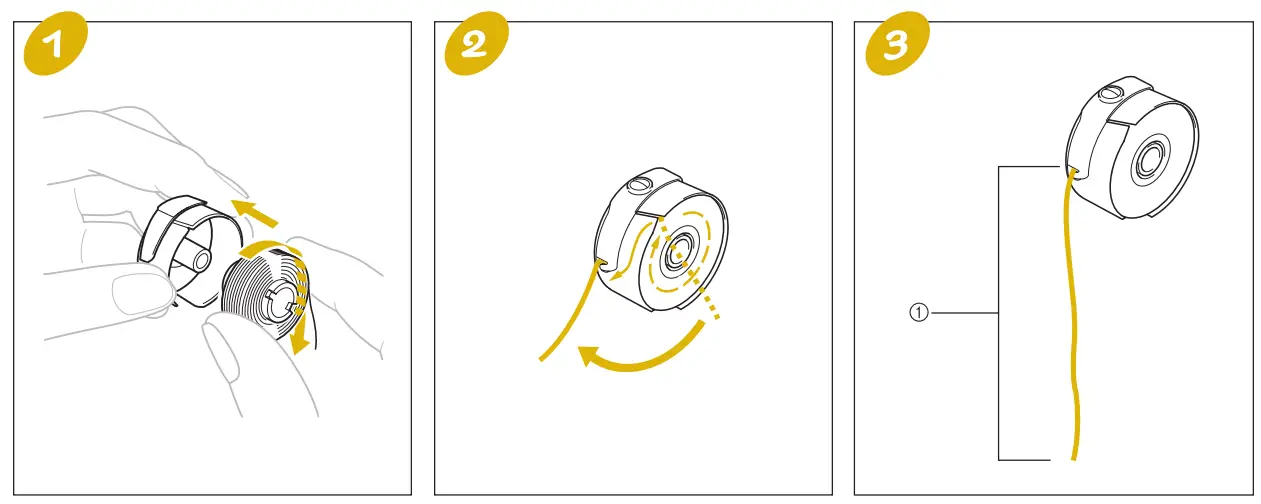 1

2

3

①