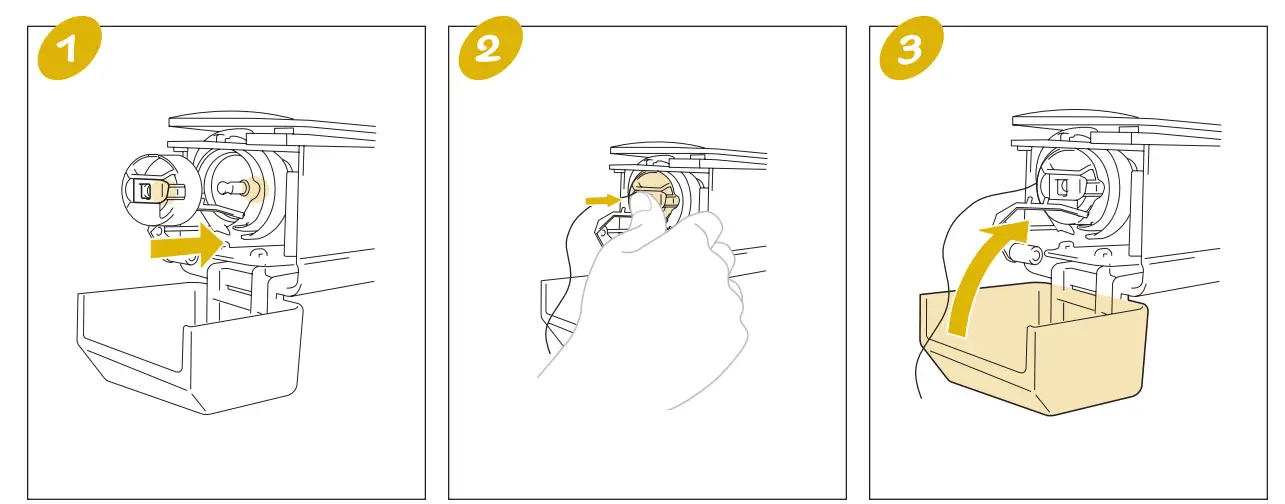 1

2

3