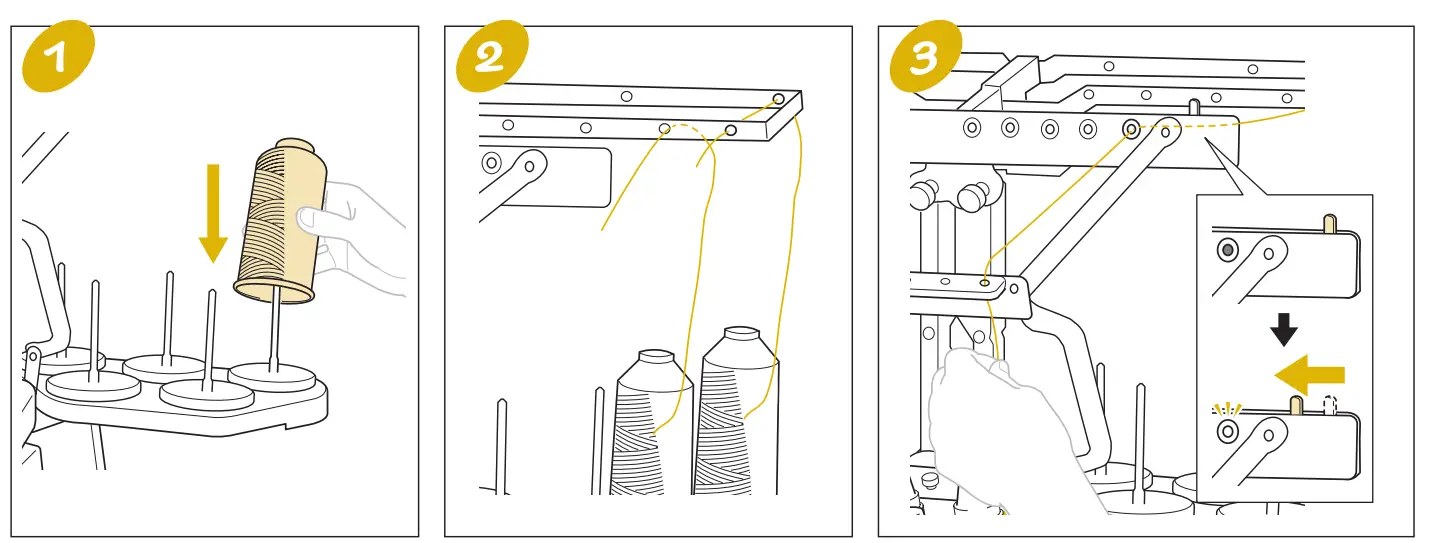 1

2

3