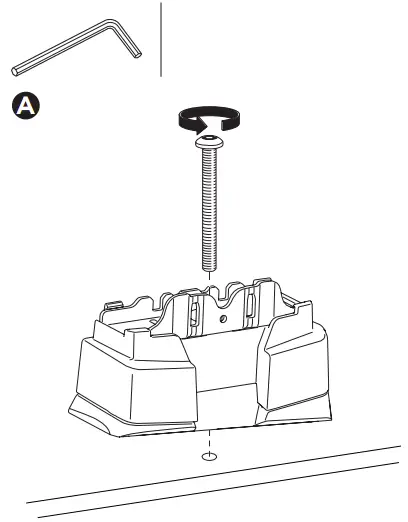 A