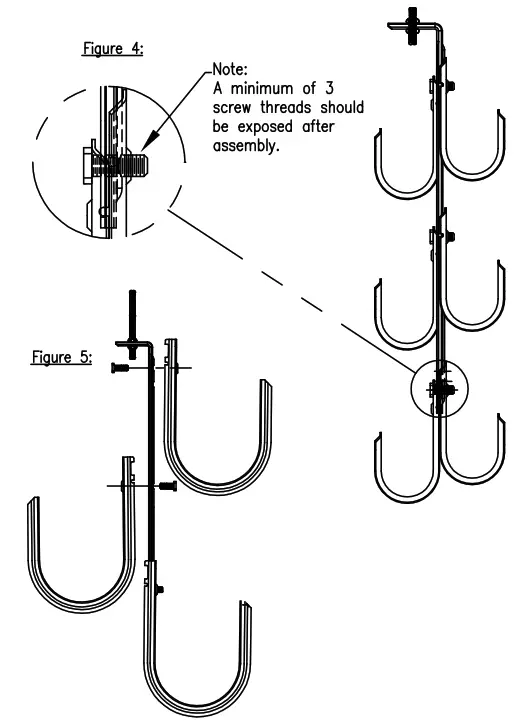 Figure 4:

Note:
A minimum of 3 screw threads should be exposed after assembly.

Figure 5: