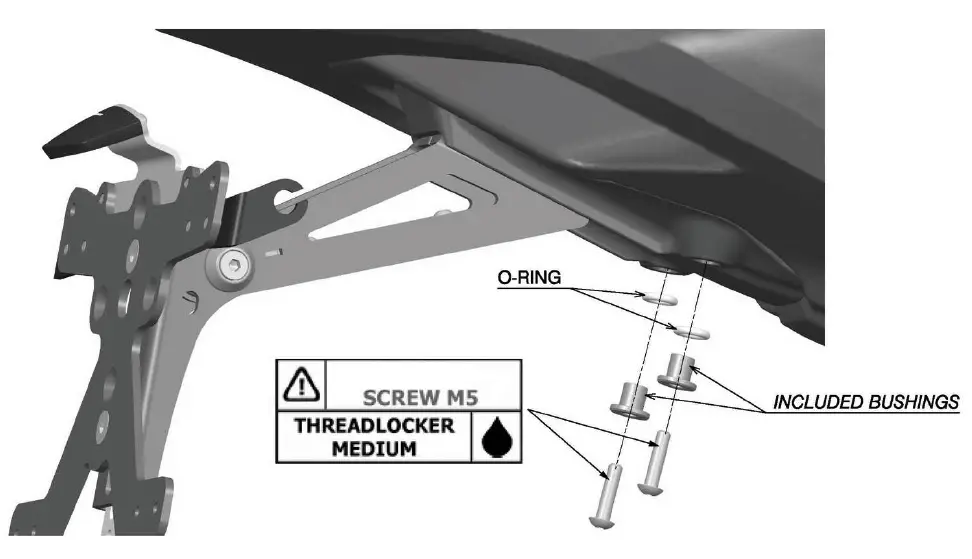 O-RING

SCREW M5

THREADLOCKER MEDIUM

INCLUDED BUSHINGS