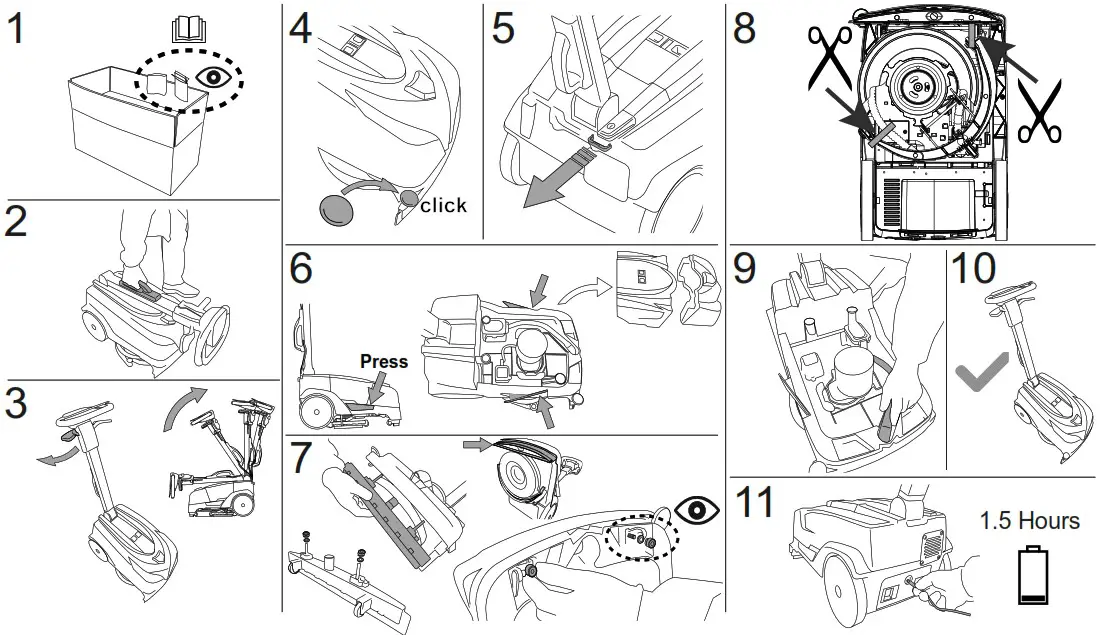 1

2

3

4

click

5

6

Press

7

8

9

10

11

1.5 Hours