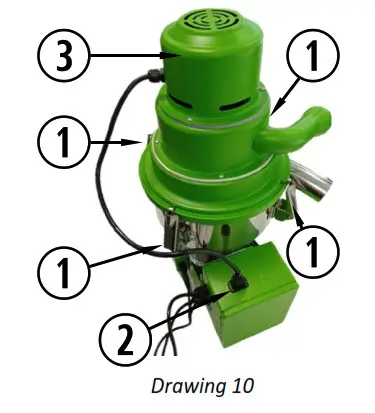 3
1
1
1
1
2
Drawing 10