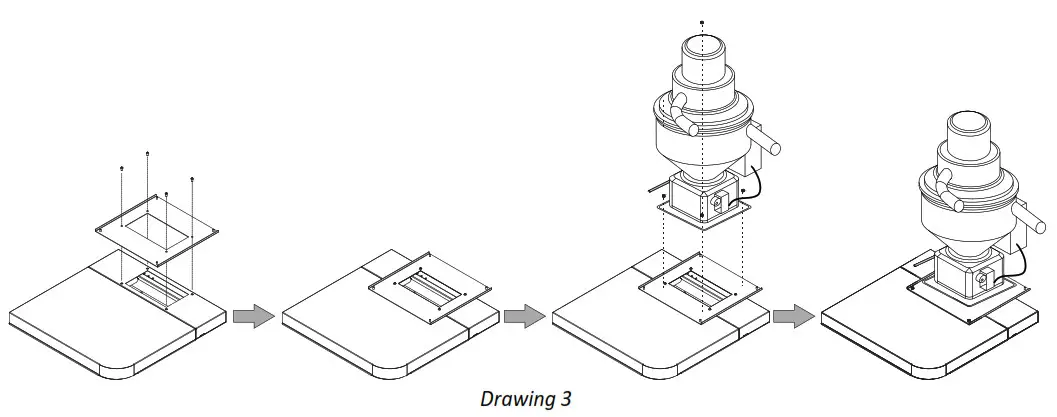 Drawing 3