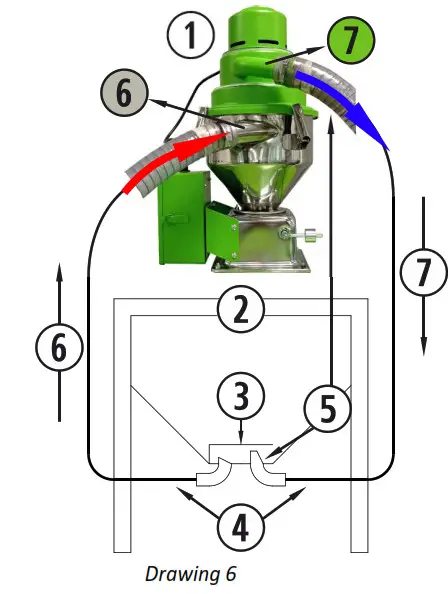 1
7
6
7
2
6
3
5
4
Drawing 6