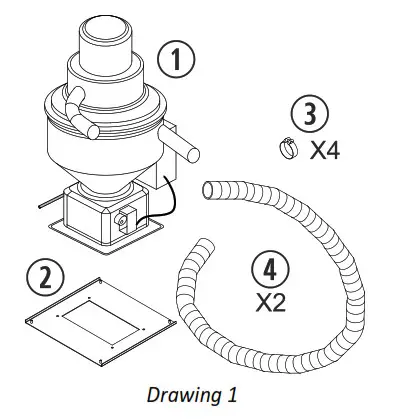 1

3

X4

2

4

X2

Drawing 1