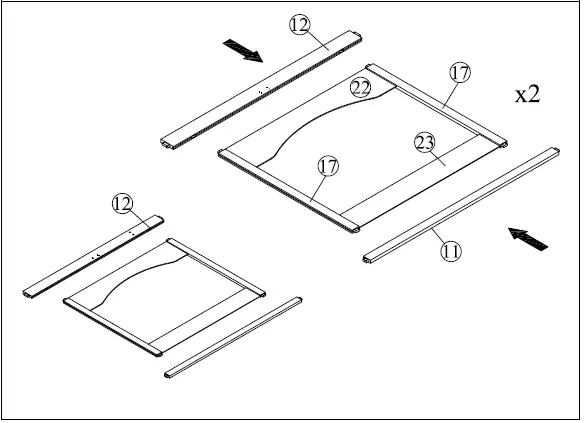 12
17
22
x2
23
17
12
11