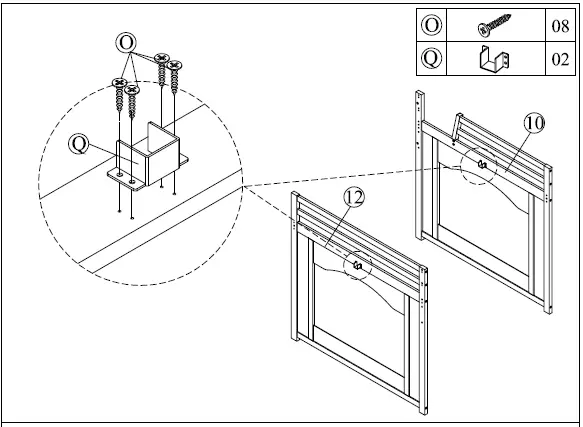 | O | | 08 |
|---|---|---|
| Q | | 02 |

O

Q

10

12