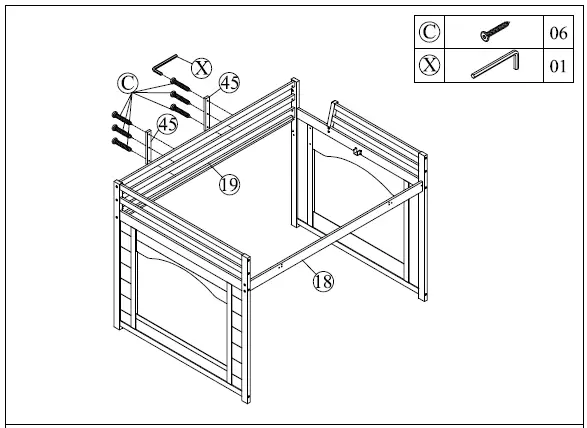 | C |  | 06 |
|---|---|---|
| X |  | 01 |

X
C
45
45
19
18