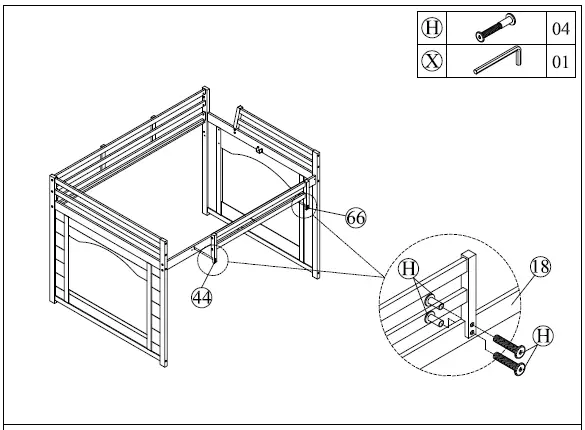 | H | | 04 |
|---|---|---|
| X | | 01 |

66

44

H

18

H