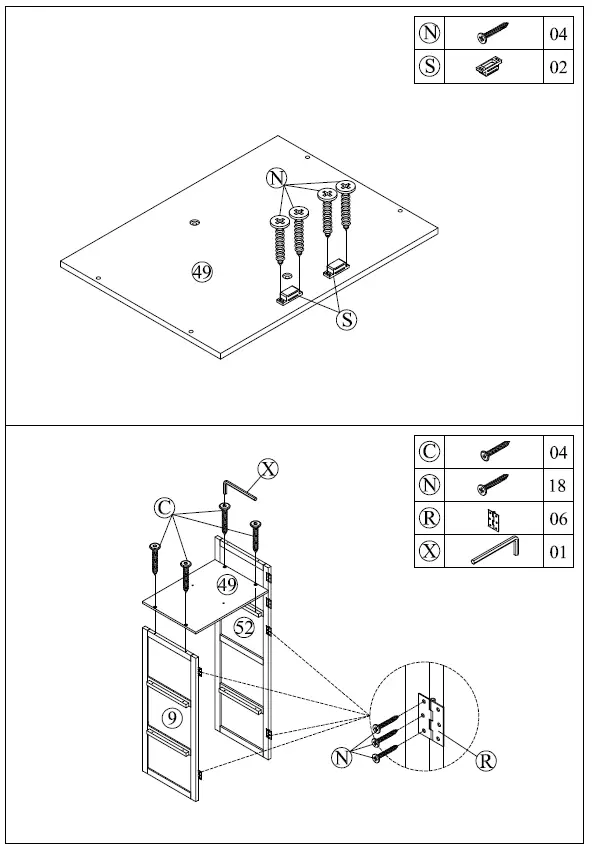 | N | | 04 |
|---|---|---|
| S | | 02 |

N

49

S

| C | | 04 |
|---|---|---|
| N | | 18 |
| R | | 06 |
| X | | 01 |

X

C

49

52

9

N

R