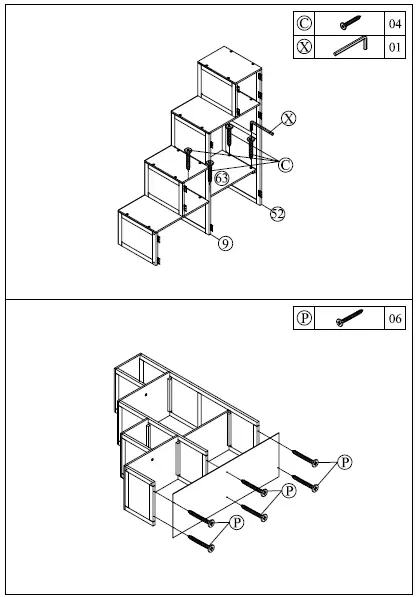 | Ⓒ | | 04 |
|---|---|---|
| Ⓧ | | 01 |

Ⓧ
Ⓒ
63
52
9

| Ⓟ | | 06 |
|---|---|---|

Ⓟ
Ⓟ
Ⓟ