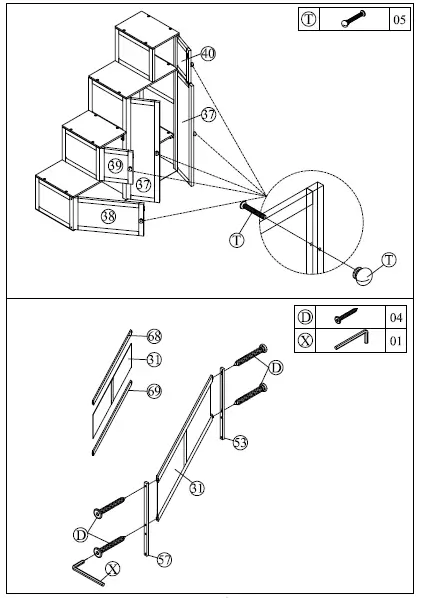 | T | | 05 |
|---|---|---|

40
37
39
37
38
T
T

| D | | 04 |
|---|---|---|
| X | | 01 |

68
31
69
D
53
31
D
57
X