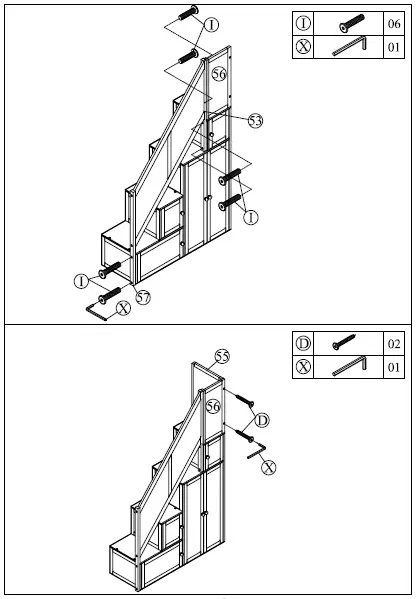 | I | | 06 |
|---|---|---|
| X | | 01 |

I
56
53
I
I
57
X

| D | | 02 |
|---|---|---|
| X | | 01 |

55
56
D
X