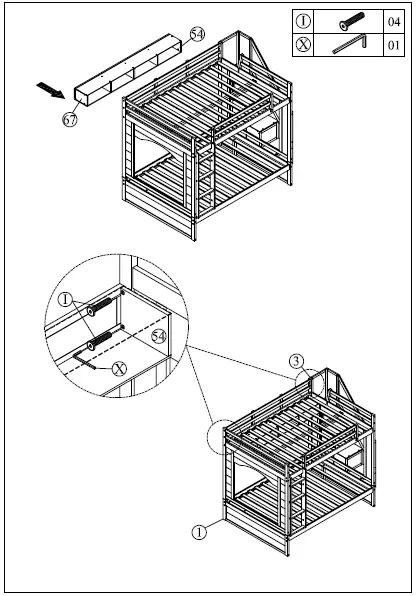 | Ⓘ | | 04 |
|---|---|---|
| Ⓧ | | 01 |

54
67
I
54
X
3
1