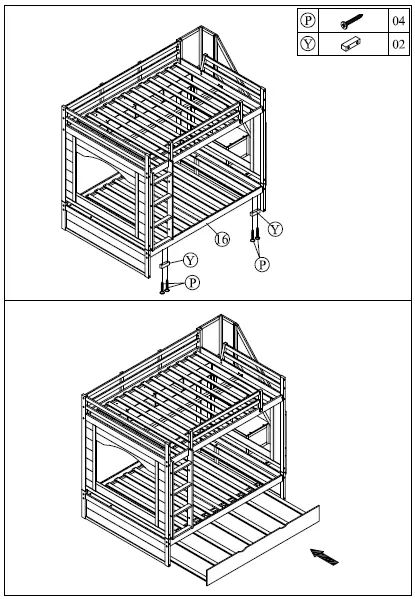 | P | | 04 |
|---|---|---|
| Y | | 02 |

Y
16
P
Y
P