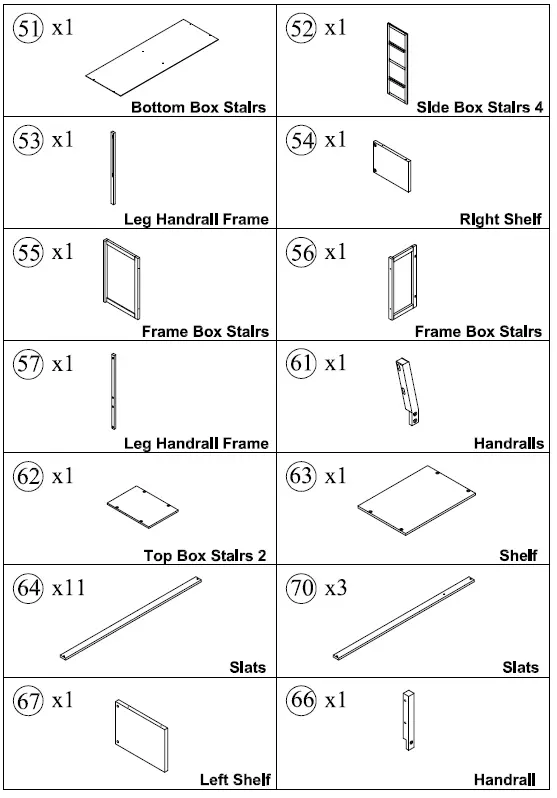 | | |
|---|---|
| 51 x1 Bottom Box Stairs | 52 x1 Side Box Stairs 4 |
| 53 x1 Leg Handrail Frame | 54 x1 Right Shelf |
| 55 x1 Frame Box Stairs | 56 x1 Frame Box Stairs |
| 57 x1 Leg Handrail Frame | 61 x1 Handrails |
| 62 x1 Top Box Stairs 2 | 63 x1 Shelf |
| 64 x11 Slats | 70 x3 Slats |
| 67 x1 Left Shelf | 66 x1 Handrail |