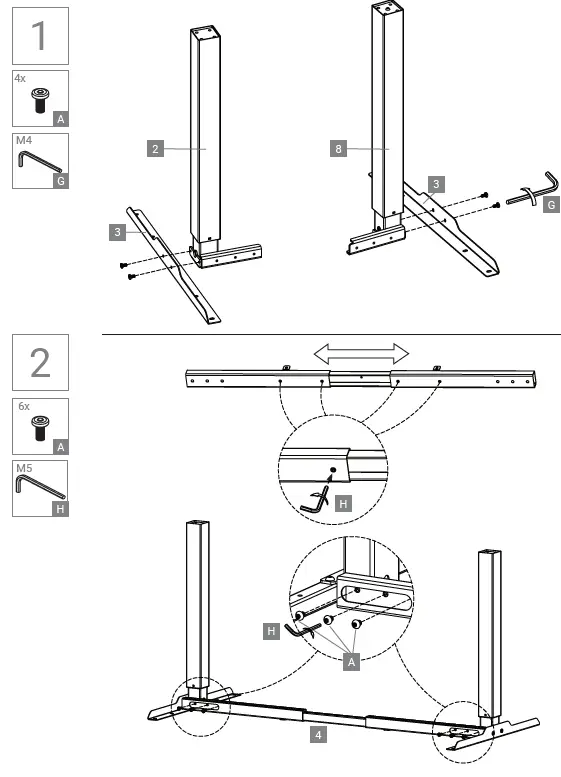 1

4x

A

M4

G

2

3

8

3

G

2

6x

A

M5

H

H

H

A

4