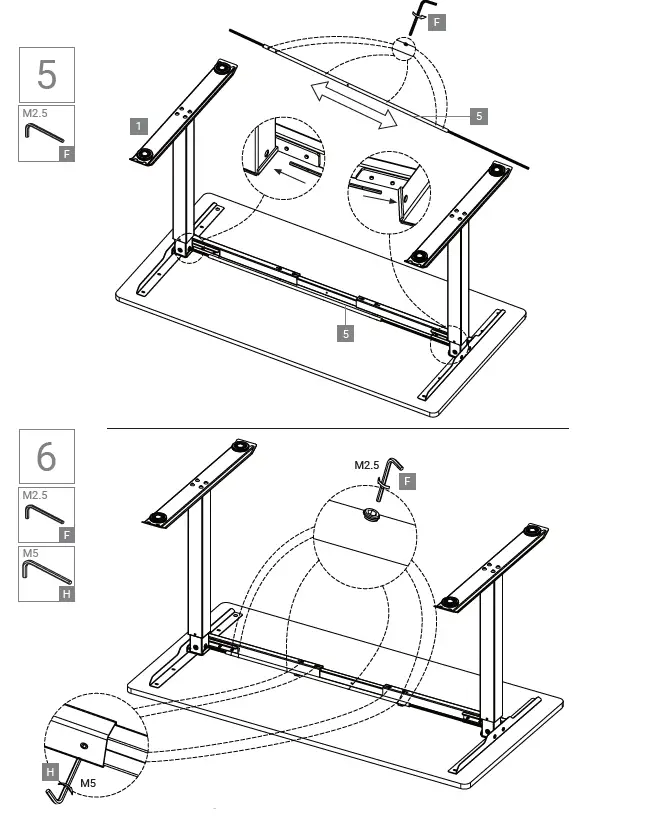 5
M2.5
F
F
1
5
5

6
M2.5
F
M5
H
M2.5
F
H
M5